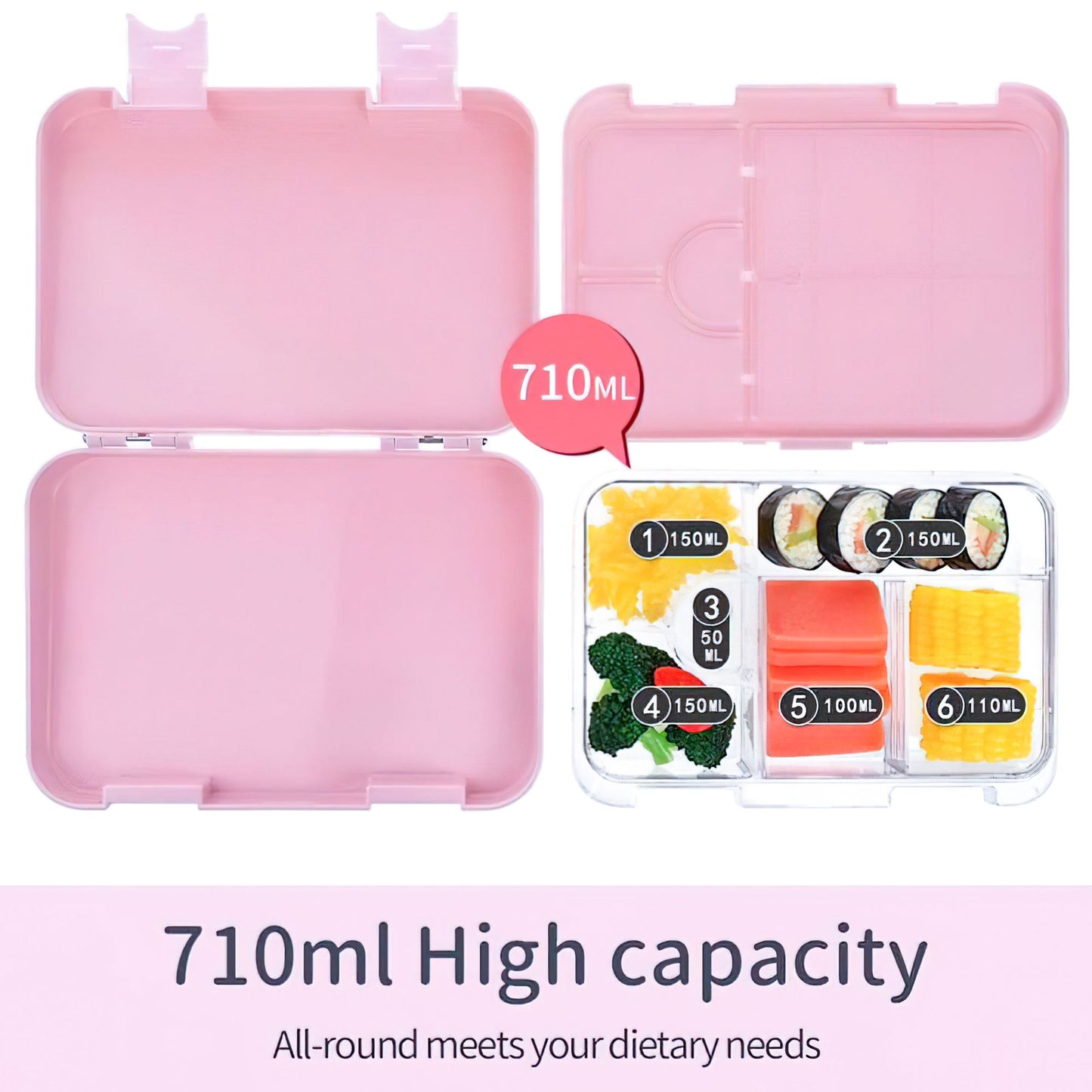 710ML

1 150ML

2 150ML

3 50 ML

4 150ML

5 100ML

6 110ML

710ml High capacity

All-round meets your dietary needs