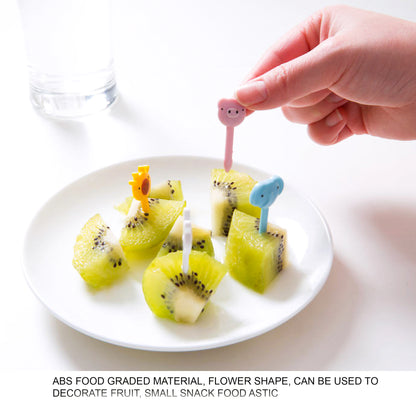 ABS FOOD GRADED MATERIAL, FLOWER SHAPE, CAN BE USED TO DECORATE FRUIT, SMALL SNACK FOOD ASTIC