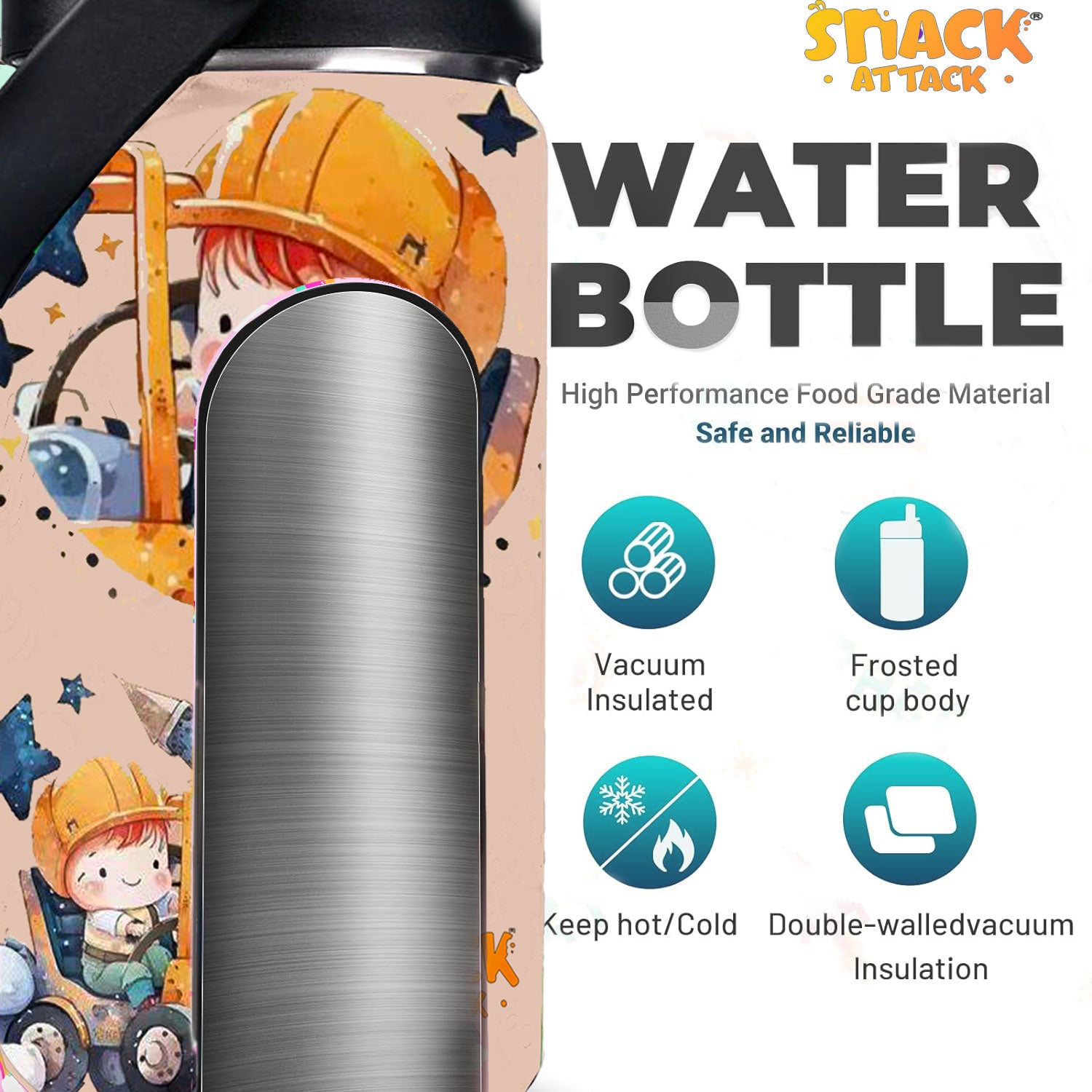 SNACK® ATTACK

WATER BOTTLE

High Performance Food Grade Material
Safe and Reliable

Vacuum Insulated

Frosted cup body

Keep hot/Cold

Double-walledvacuum Insulation