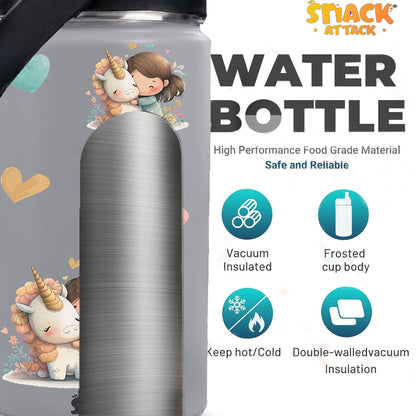 SNACK ATTACK

WATER BOTTLE

High Performance Food Grade Material
Safe and Reliable

Vacuum Insulated

Frosted cup body

Keep hot/Cold

Double-walledvacuum Insulation